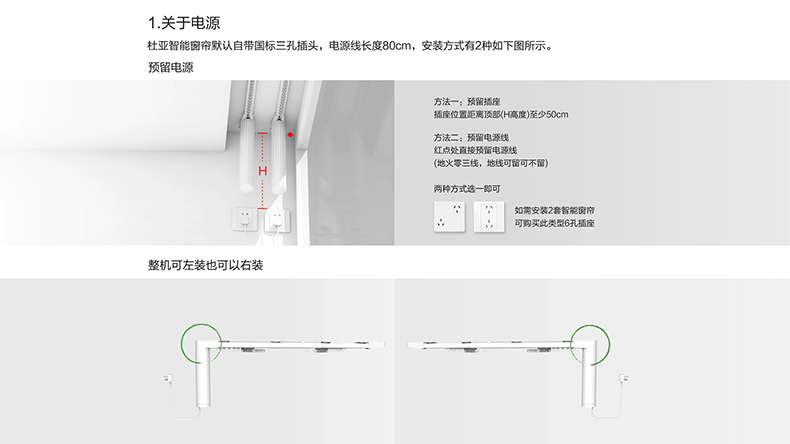 1.关于电源

杜亚智能窗帘默认自带国标三孔插头，电源线长度80cm，安装方式有2种如下图所示。

预留电源

H

方法一：预留插座
插座位置距离顶部(H高度)至少50cm

方法二：预留电源线
红点处直接预留电源线
(地火零三线，地线可留可不留)

两种方式选一即可

如需安装2套智能窗帘
可购买此类型6孔插座

整机可左装也可以右装