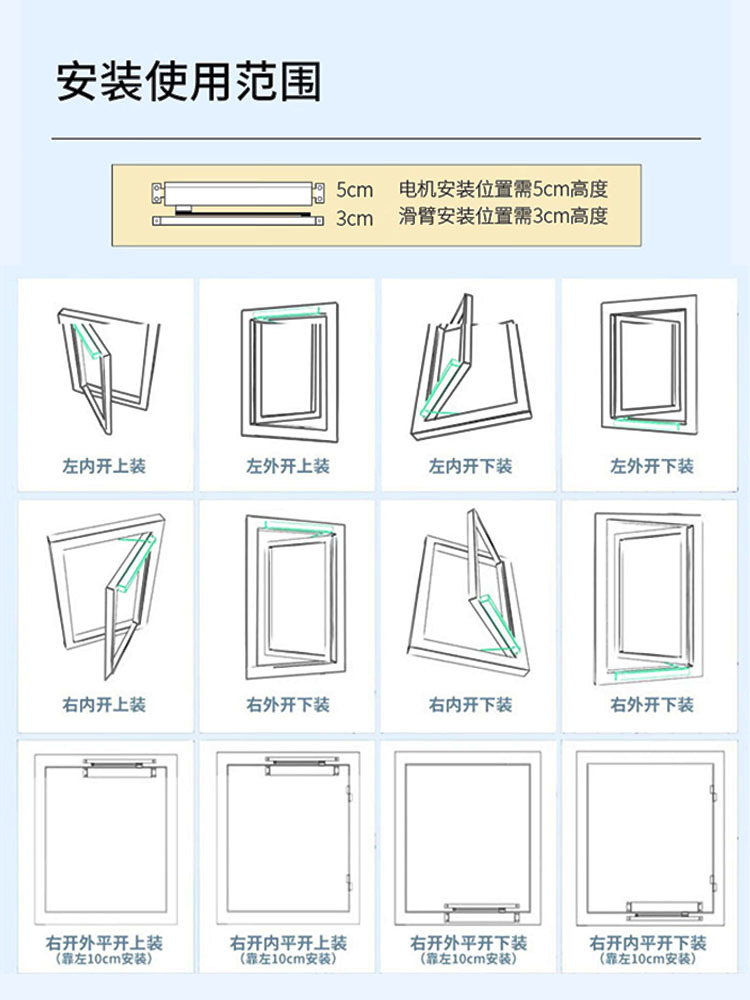 安装使用范围

5cm 电机安装位置需5cm高度
3cm 滑臂安装位置需3cm高度

左内开上装
左外开上装
左内开下装
左外开下装

右内开上装
右外开下装
右内开下装
右外开下装

右开外平开上装
(靠左10cm安装)
右开内平开上装
(靠左10cm安装)
右开外平开下装
(靠左10cm安装)
右开内平开下装
(靠左10cm安装)